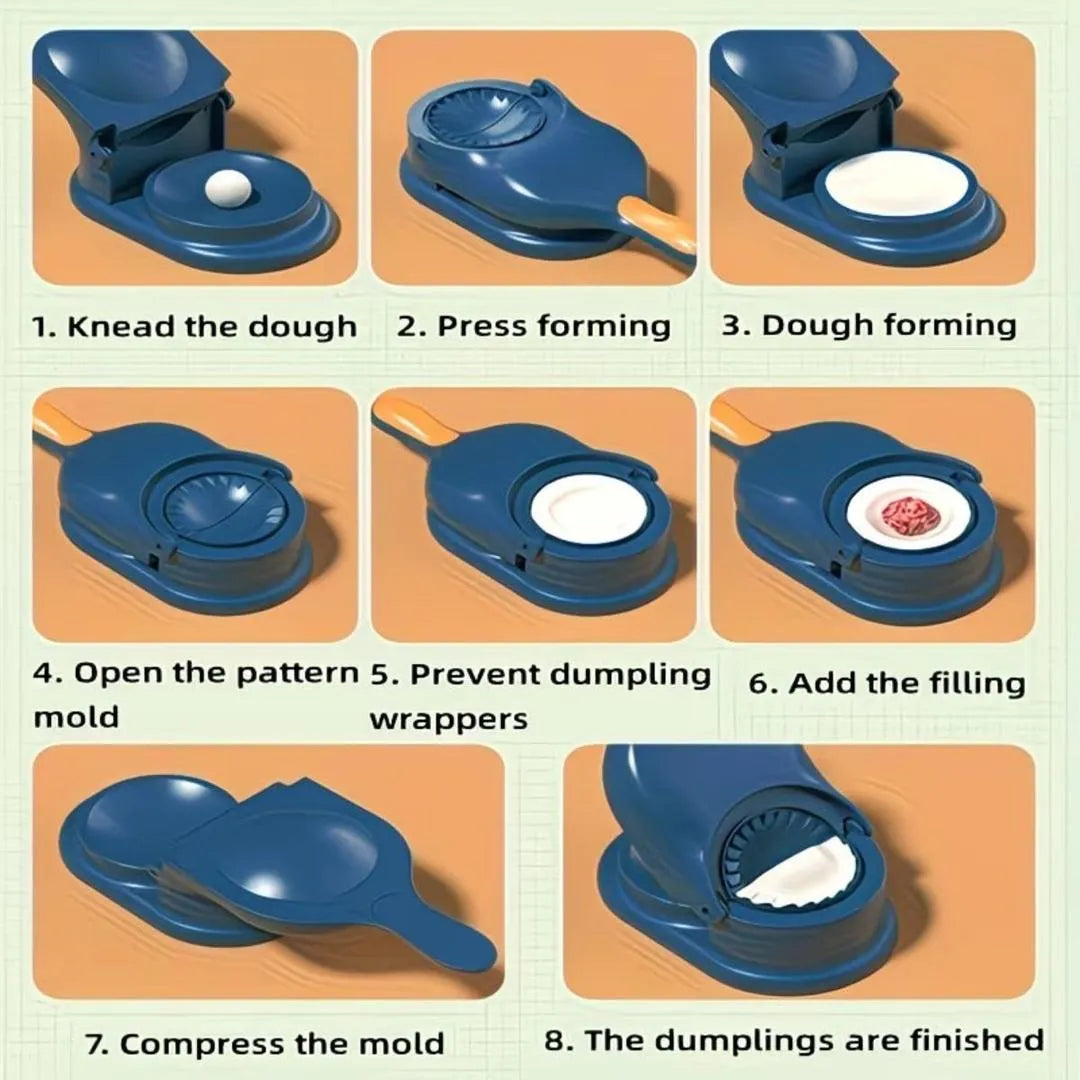 1. Knead the dough

2. Press forming

3. Dough forming

4. Open the pattern mold

5. Prevent dumpling wrappers

6. Add the filling

7. Compress the mold

8. The dumplings are finished